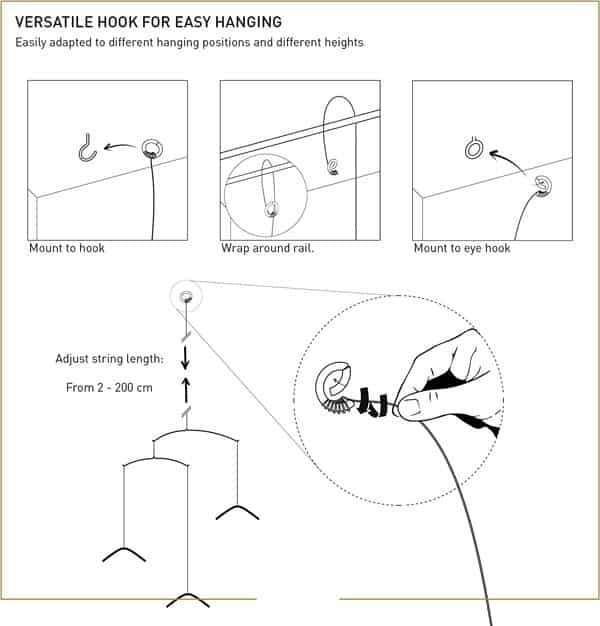 VERSATILE HOOK FOR EASY HANGING

Easily adapted to different hanging positions and different heights

Mount to hook

Wrap around rail.

Mount to eye hook

Adjust string length:

From 2 - 200 cm