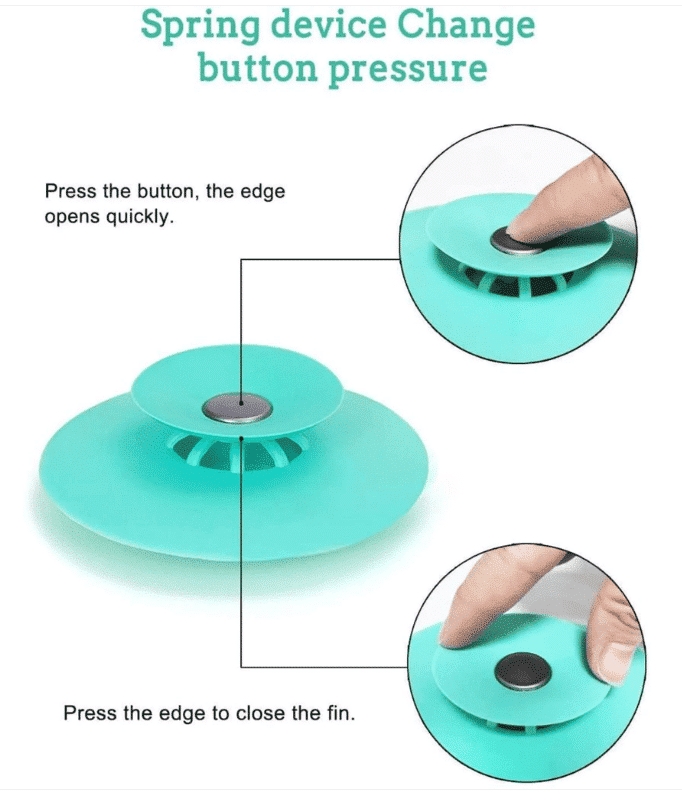 Spring device Change button pressure

Press the button, the edge opens quickly.

Press the edge to close the fin.